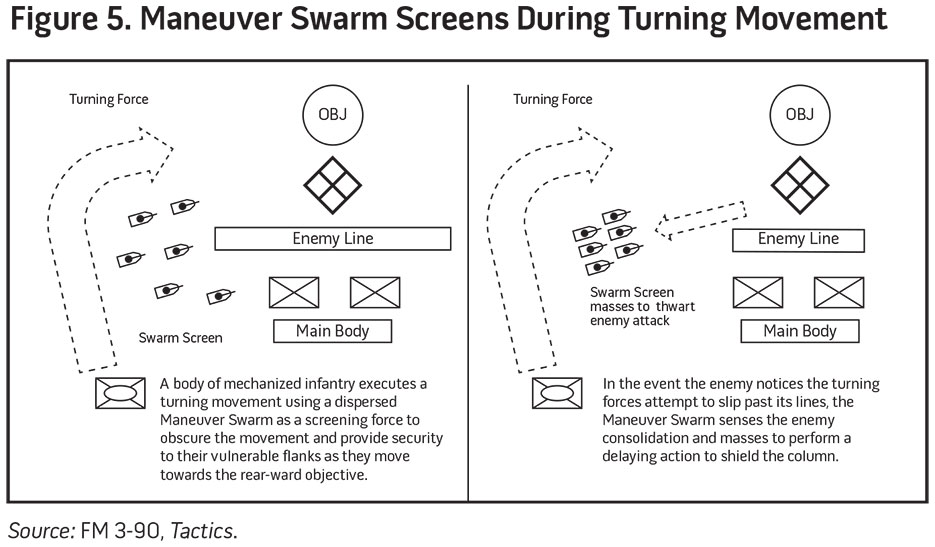 Figure 5. Maneuver Swarm Screens During Turning Movement

Turning Force

OBJ

Enemy Line

Main Body

Swarm Screen

A body of mechanized infantry executes a turning movement using a dispersed Maneuver Swarm as a screening force to obscure the movement and provide security to their vulnerable flanks as they move towards the rear-ward objective.

Turning Force

OBJ

Enemy Line

Swarm Screen masses to thwart enemy attack

Main Body

In the event the enemy notices the turning forces attempt to slip past its lines, the Maneuver Swarm senses the enemy consolidation and masses to perform a delaying action to shield the column.

Source: FM 3-90, Tactics.